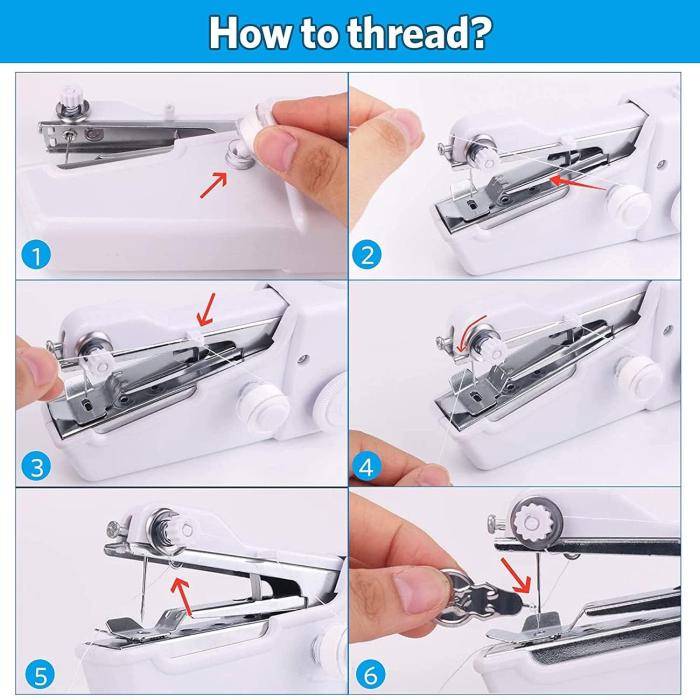 How to thread?

1

2

3

4

5

6