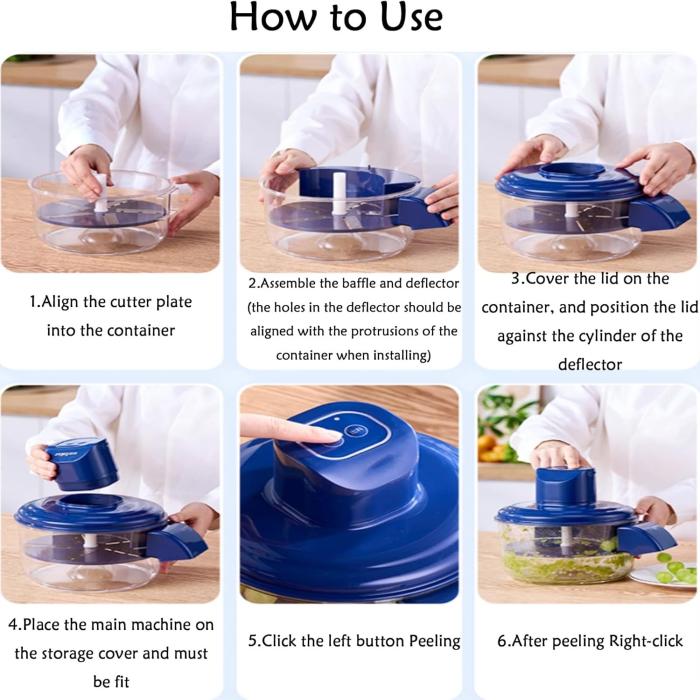 How to Use

1.Align the cutter plate into the container

2.Assemble the baffle and deflector (the holes in the deflector should be aligned with the protrusions of the container when installing)

3.Cover the lid on the container, and position the lid against the cylinder of the deflector

4.Place the main machine on the storage cover and must be fit

5.Click the left button Peeling

6.After peeling Right-click