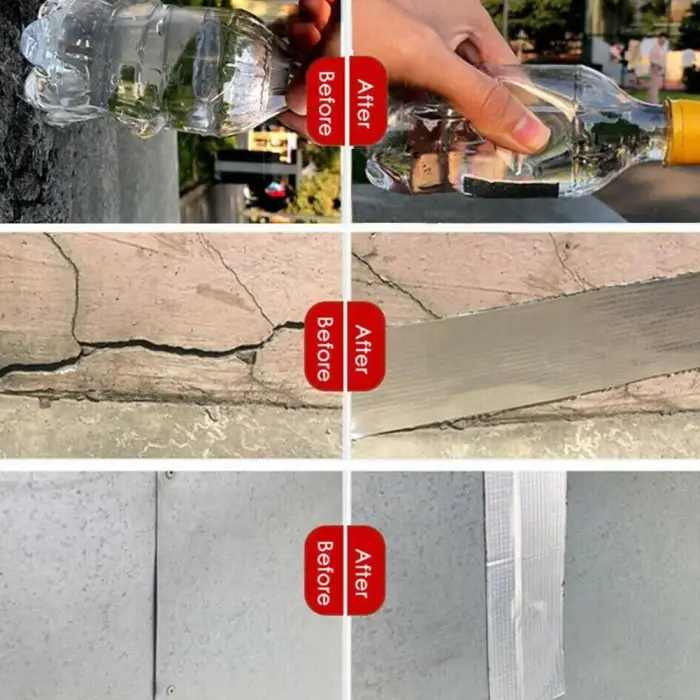 Before
After

Before
After

Before
After